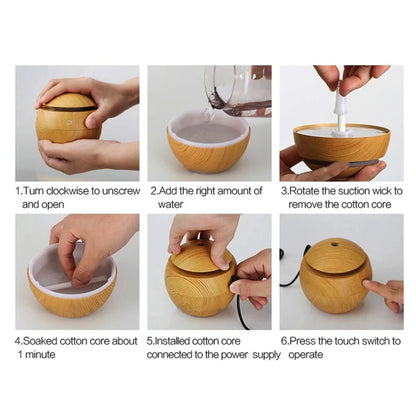 1.Turn clockwise to unscrew and open

2.Add the right amount of water

3.Rotate the suction wick to remove the cotton core

4.Soaked cotton core about 1 minute

5.Installed cotton core connected to the power supply

6.Press the touch switch to operate